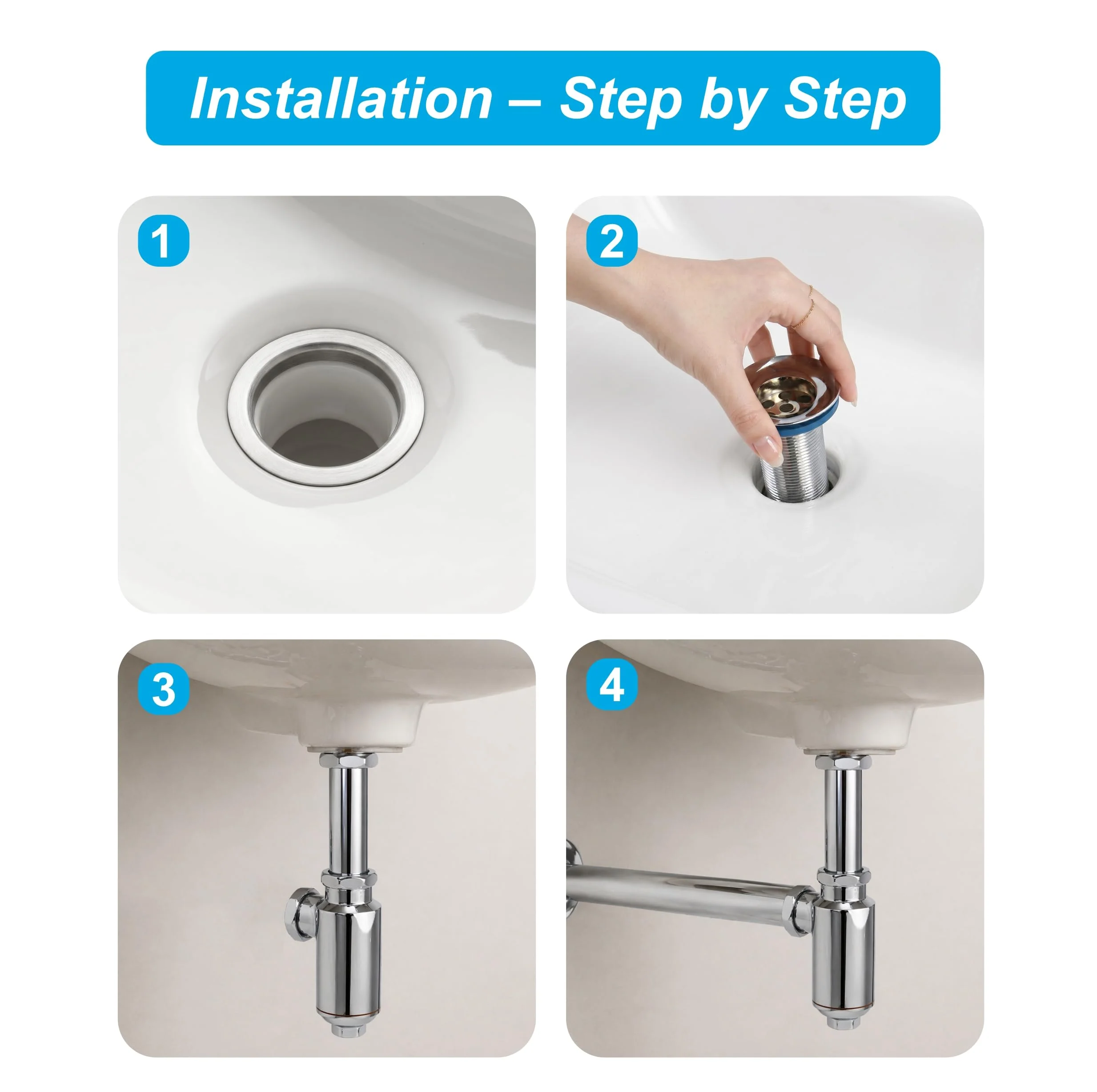 Installation – Step by Step

1

2

3

4