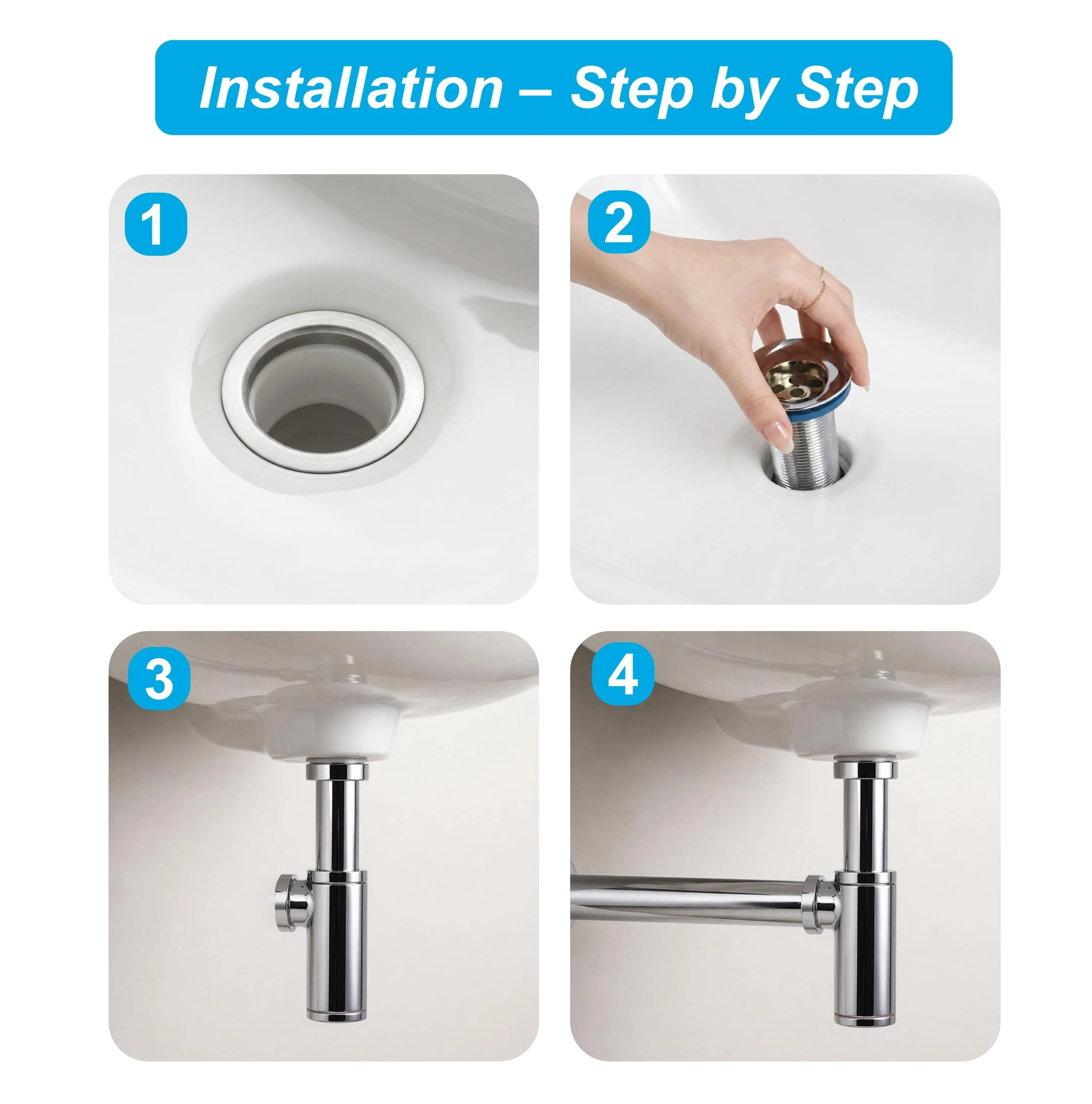 Installation – Step by Step

1

2

3

4