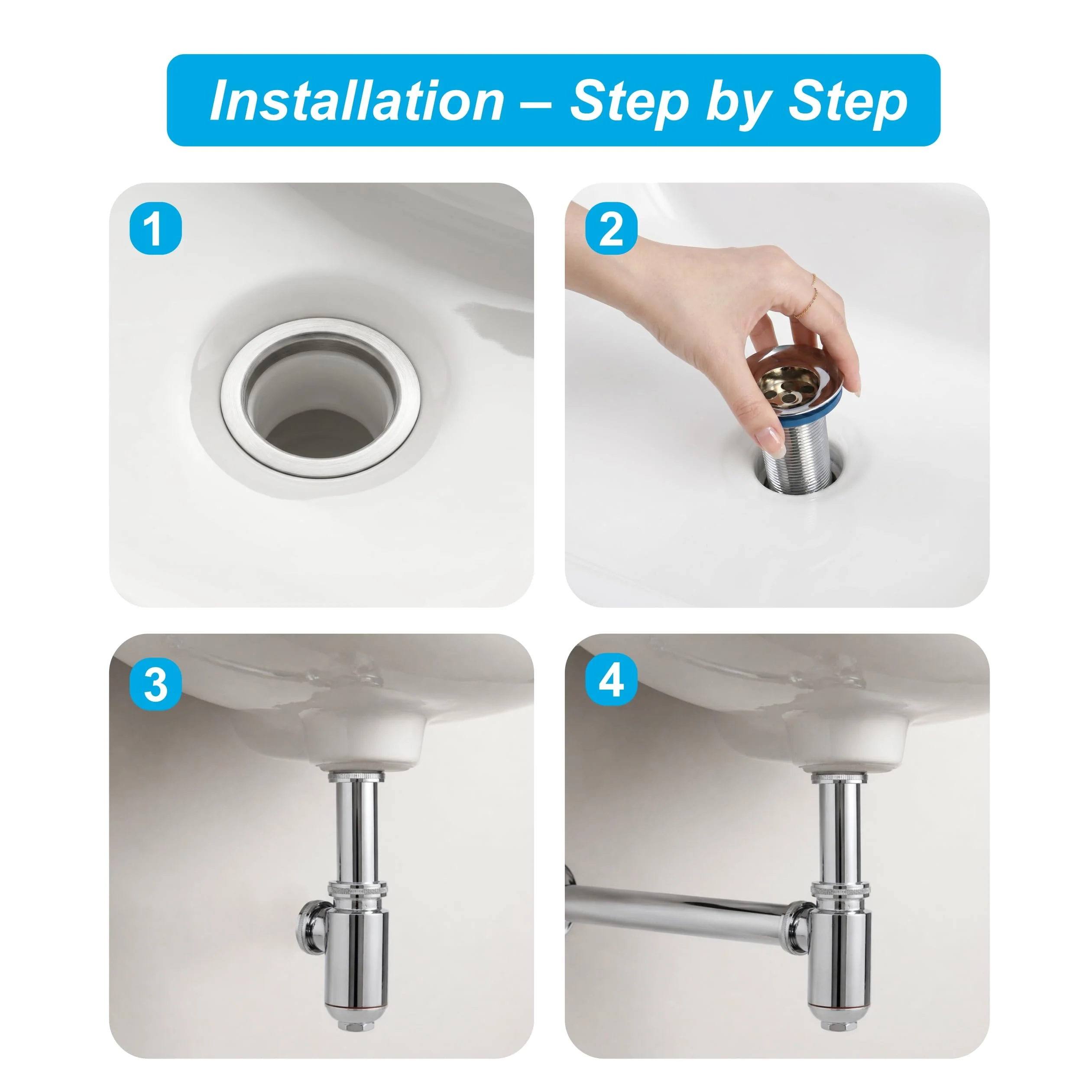 Installation – Step by Step

1

2

3

4