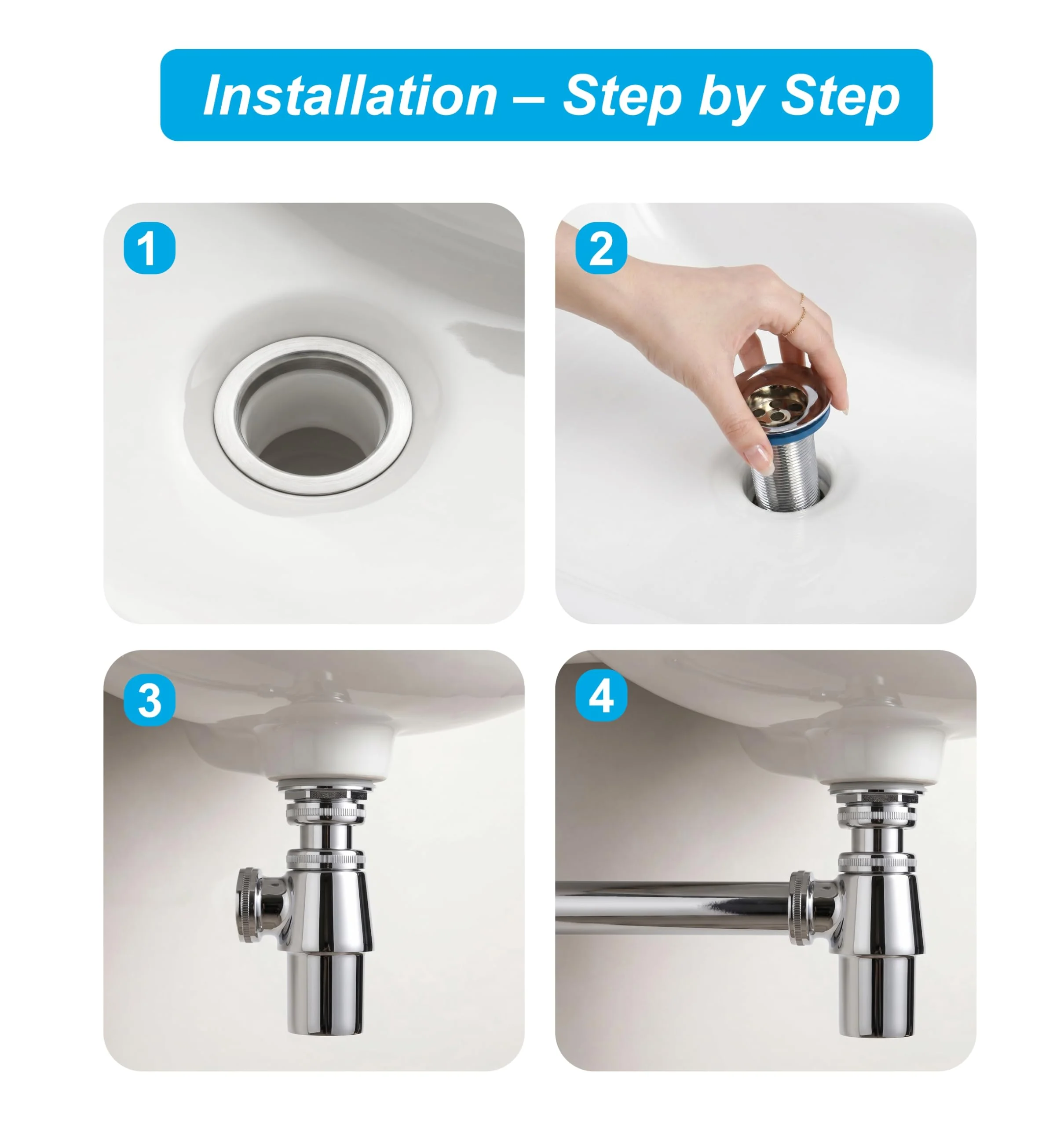 Installation – Step by Step

1

2

3

4