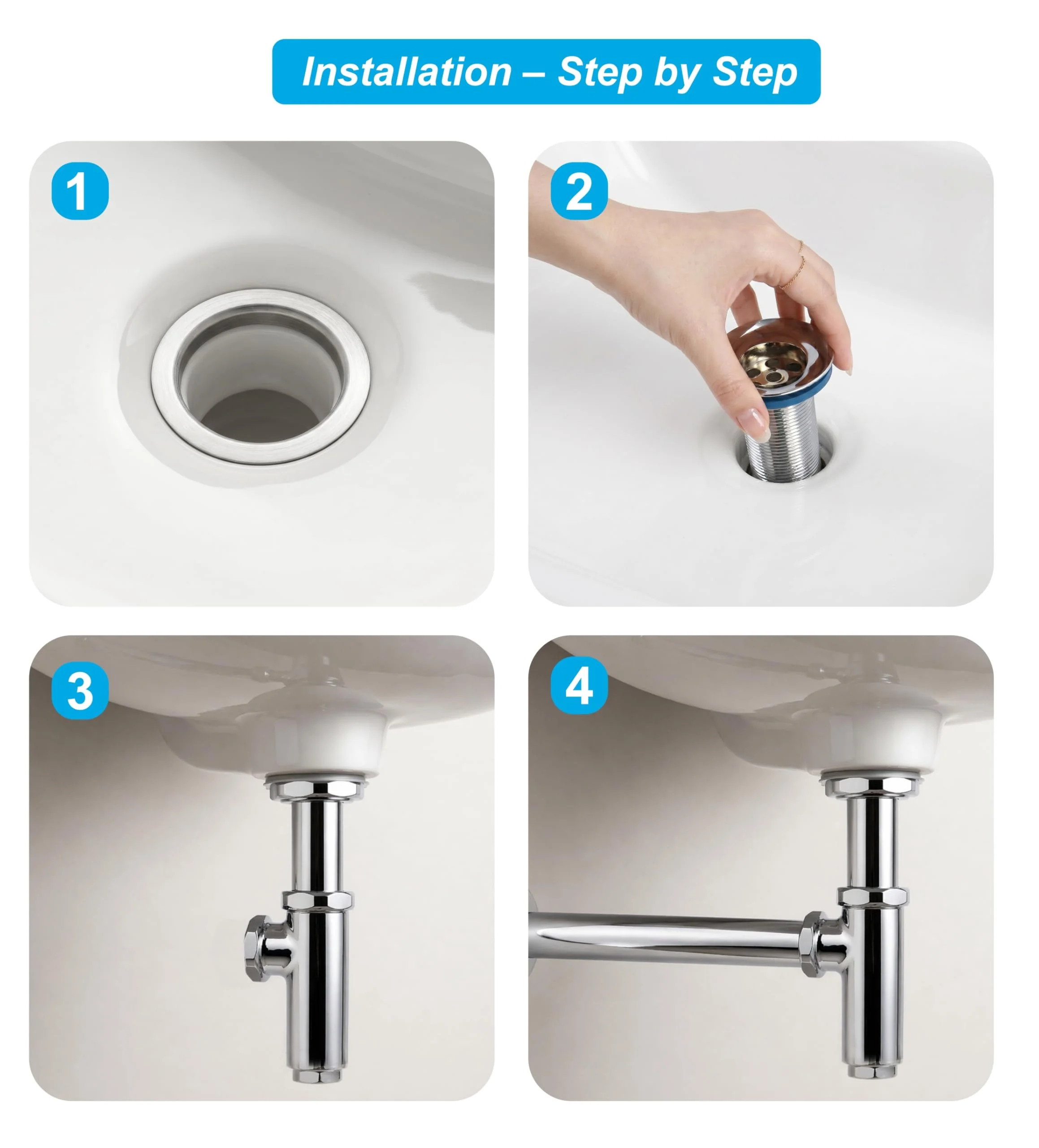 Installation – Step by Step

1

2

3

4