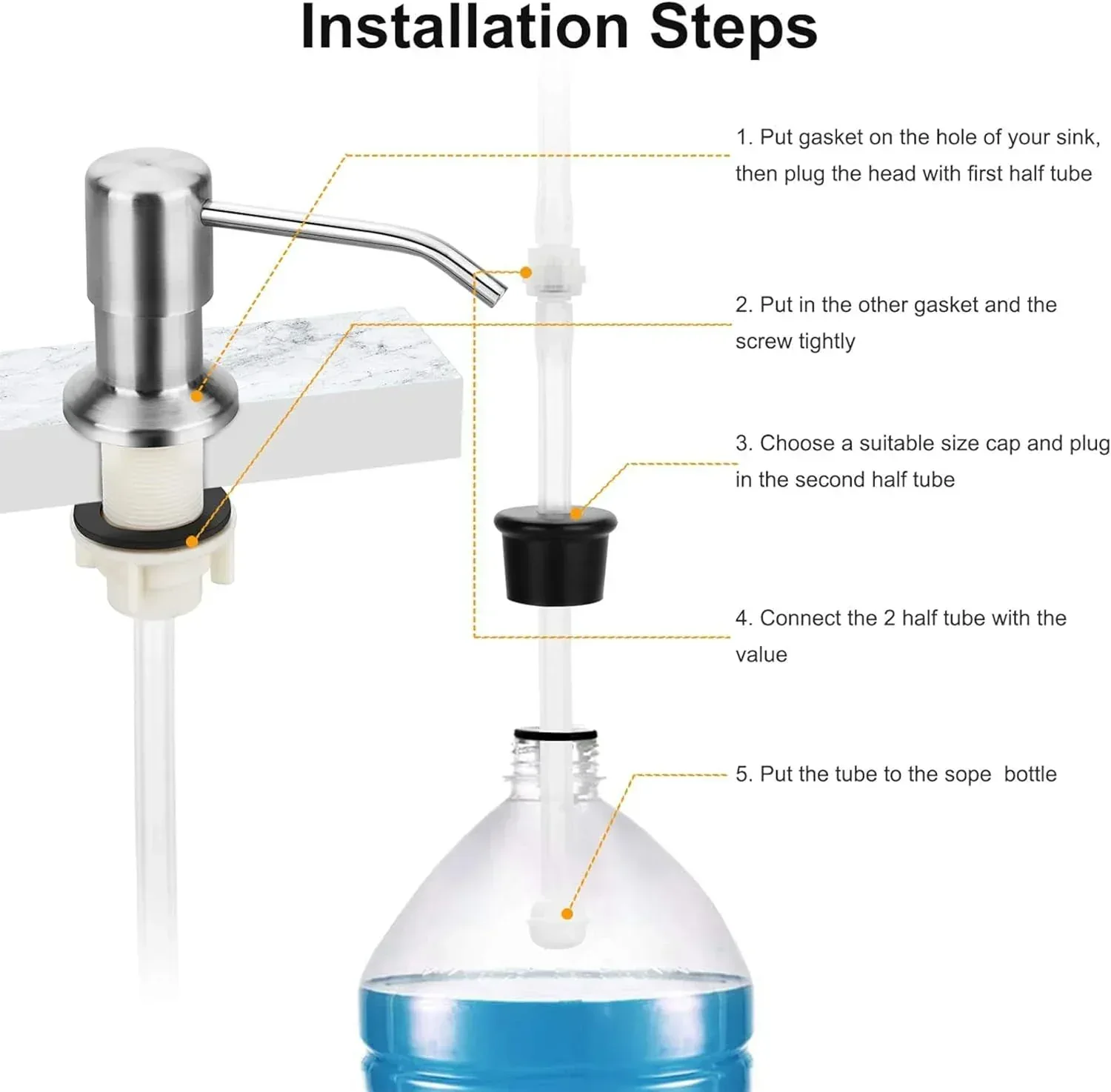 Installation Steps

1. Put gasket on the hole of your sink, then plug the head with first half tube

2. Put in the other gasket and the screw tightly

3. Choose a suitable size cap and plug in the second half tube

4. Connect the 2 half tube with the value

5. Put the tube to the sope bottle